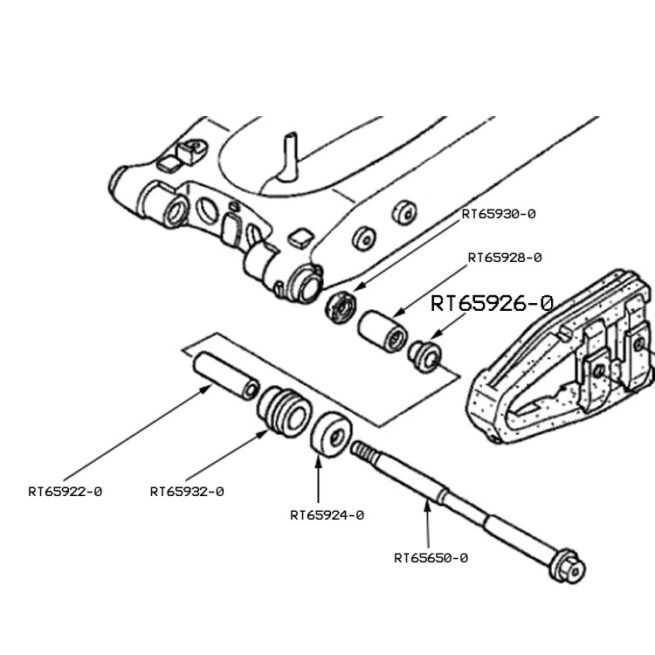 RT65930-0
RT65928-0
RT65926-0
RT65922-0
RT65932-0
RT65924-0
RT65650-0