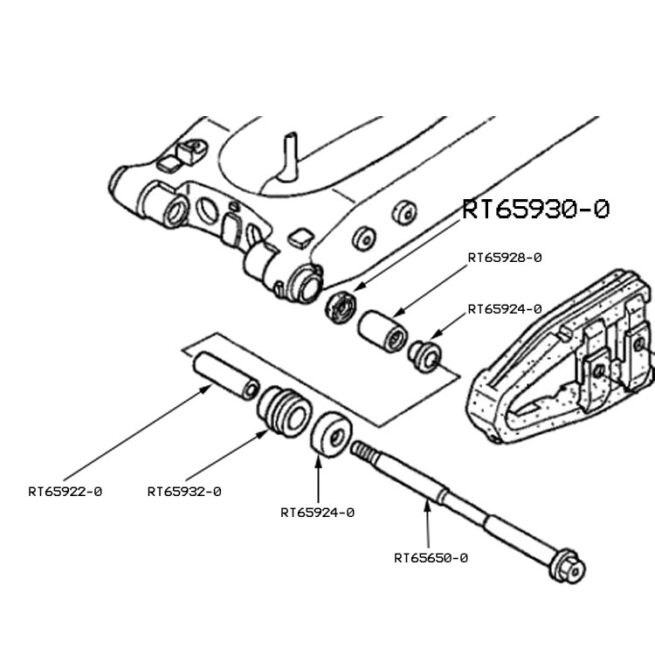 RT65930-0
RT65928-0
RT65924-0
RT65922-0
RT65932-0
RT65924-0
RT65650-0